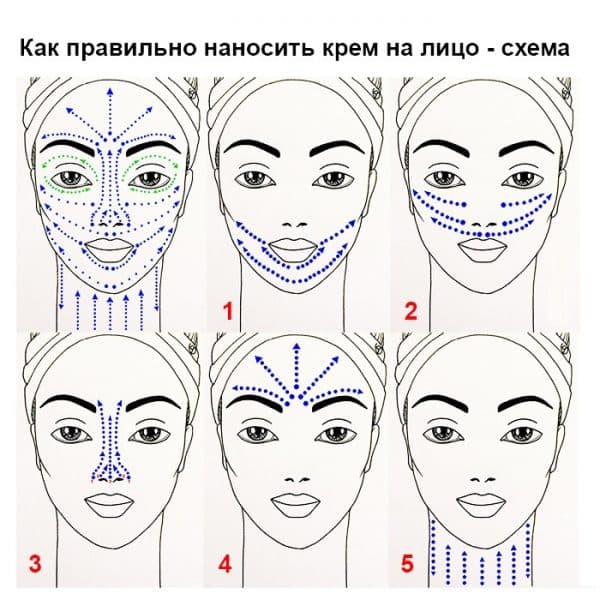 Как правильно наносить крем на лицо - схема

1

2

3

4

5