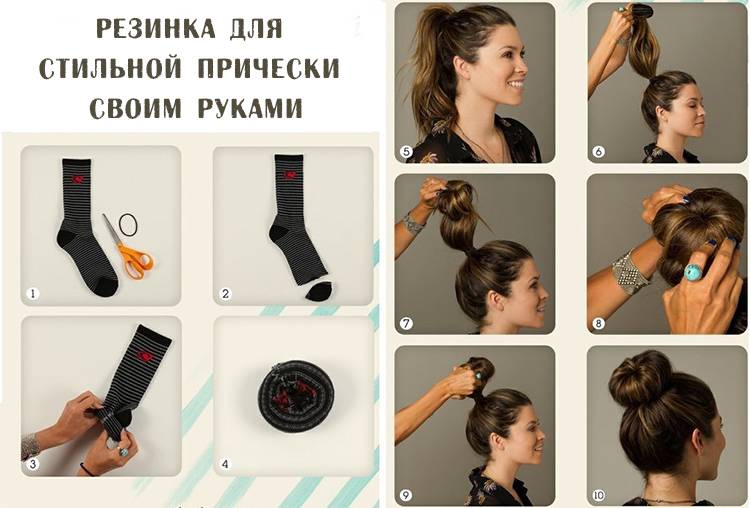 РЕЗИНКА ДЛЯ СТИЛЬНОЙ ПРИЧЕСКИ СВОИМ РУКАМИ

1
2
3
4
5
6
7
8
9
10