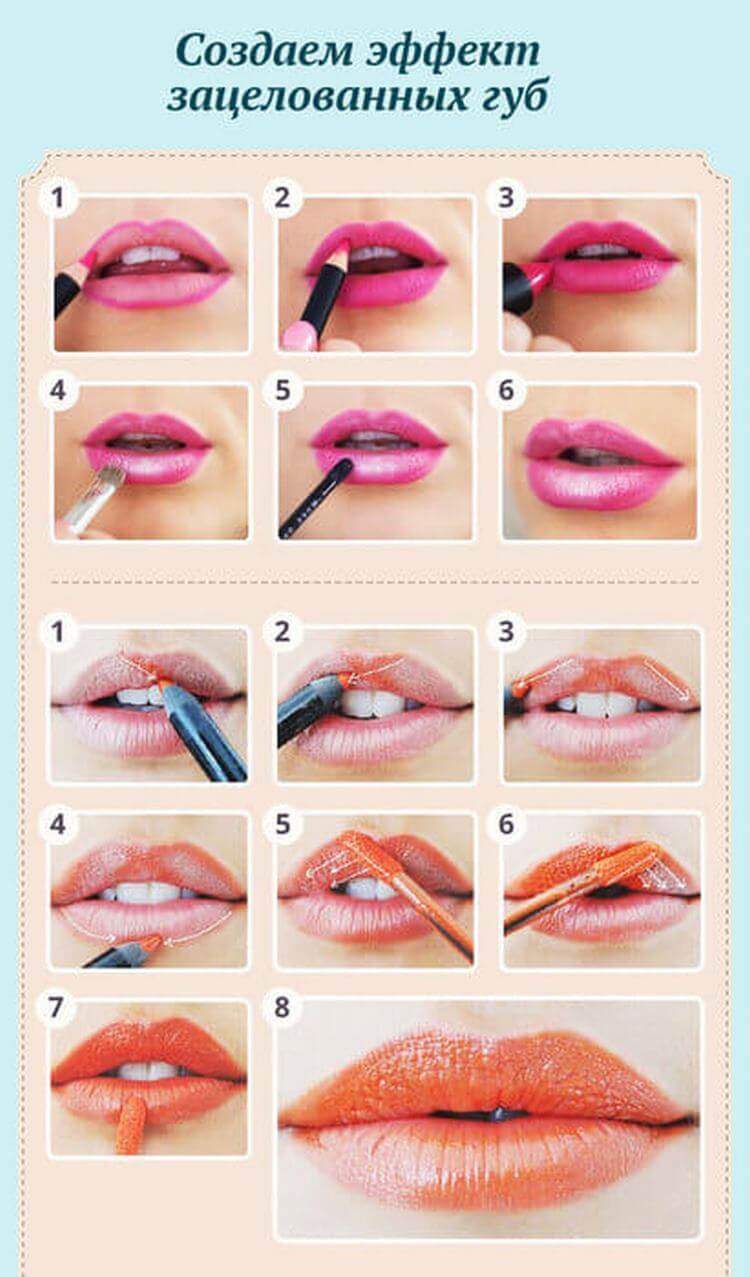 Создаем эффект зацелованных губ

1

2

3

4

5

6

1

2

3

4

5

6

7

8