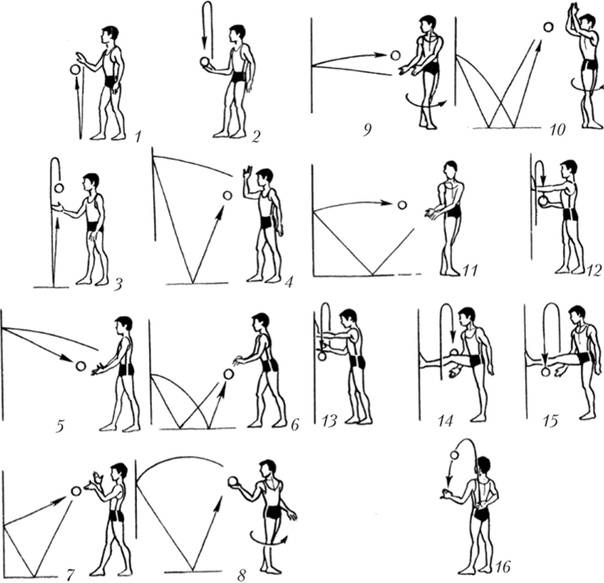 1 2 9 10
3 4 11 12
5 6 13 14 15
7 8 16