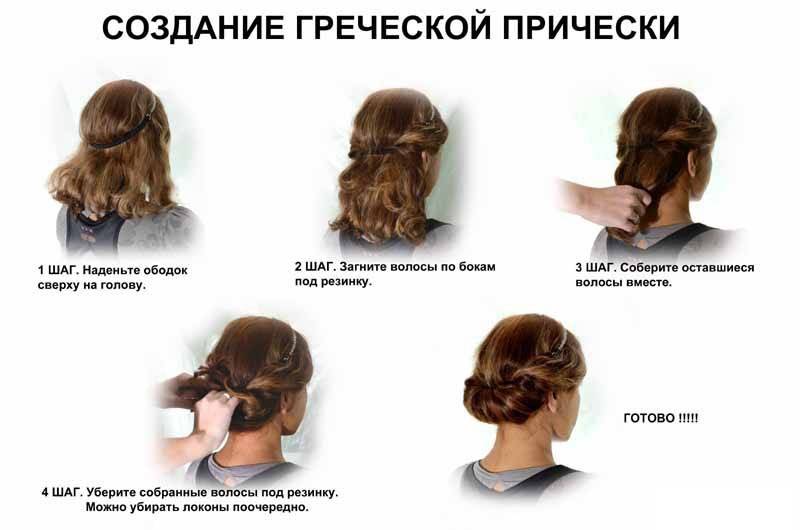 СОЗДАНИЕ ГРЕЧЕСКОЙ ПРИЧЕСКИ

1 ШАГ. Наденьте ободок сверху на голову.

2 ШАГ. Загните волосы по бокам под резинку.

3 ШАГ. Соберите оставшиеся волосы вместе.

4 ШАГ. Уберите собранные волосы под резинку. Можно убирать локоны поочередно.

ГОТОВО !!!!!