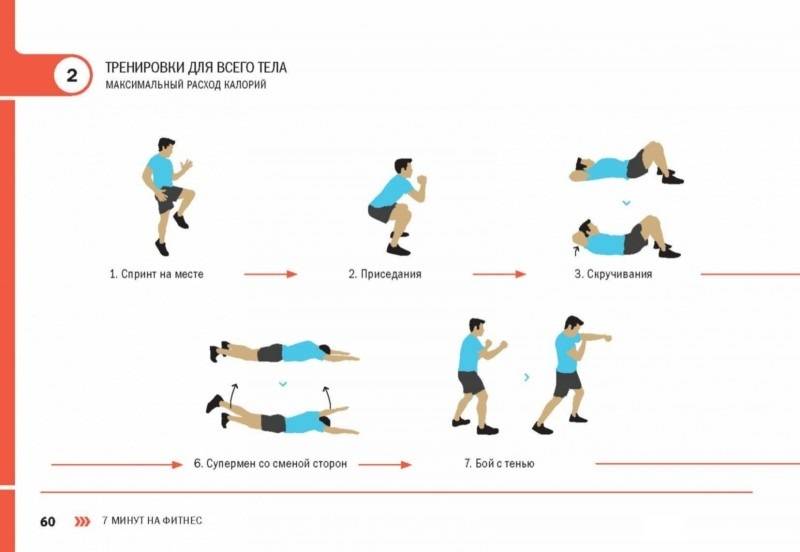 2

ТРЕНИРОВКИ ДЛЯ ВСЕГО ТЕЛА
МАКСИМАЛЬНЫЙ РАСХОД КАЛОРИЙ

1. Спринт на месте

2. Приседания

3. Скручивания

6. Супермен со сменой сторон

7. Бой с тенью

60 7 МИНУТ НА ФИТНЕС